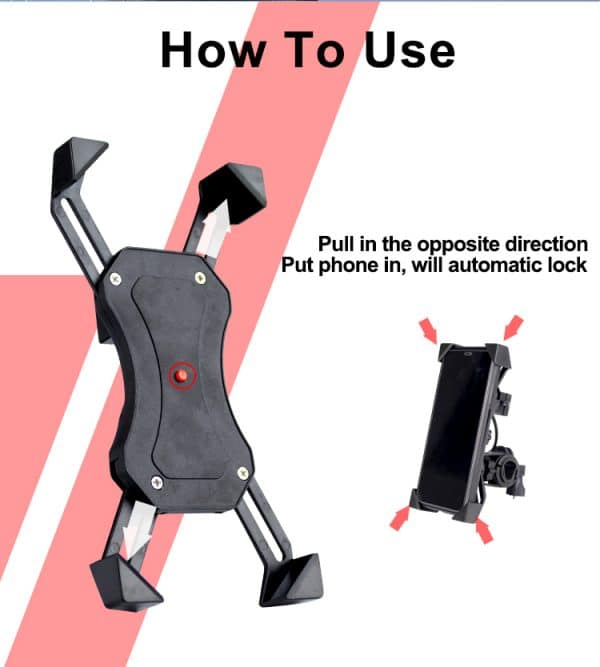 How To Use

Pull in the opposite direction
Put phone in, will automatic lock